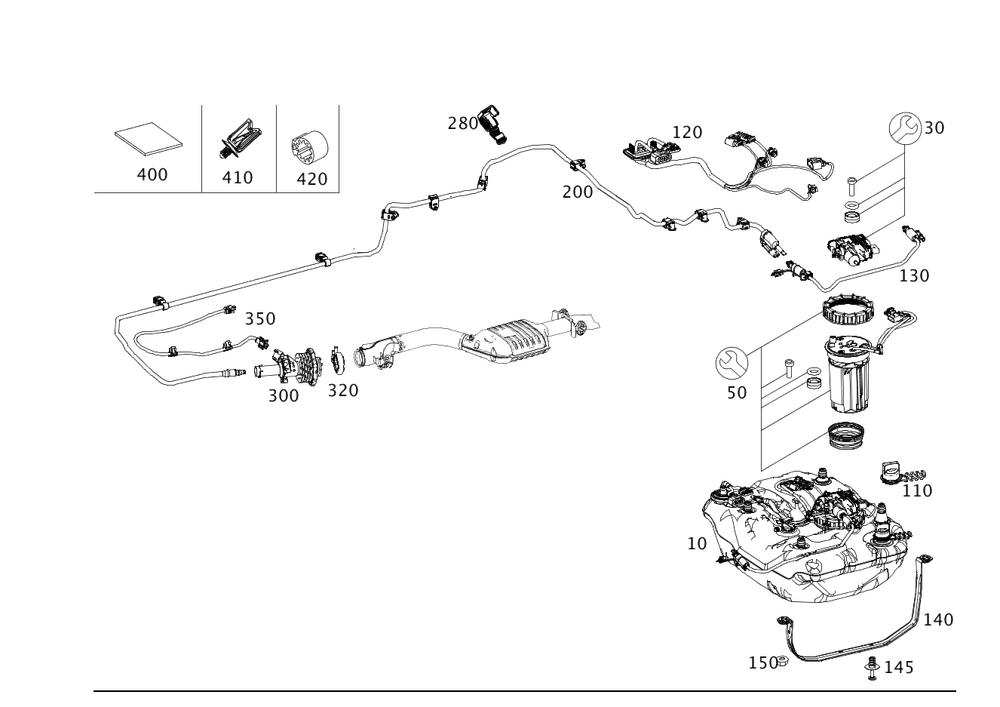 400
410
420
280
120
30
200
130
350
300
320
50
110
10
140
150
145