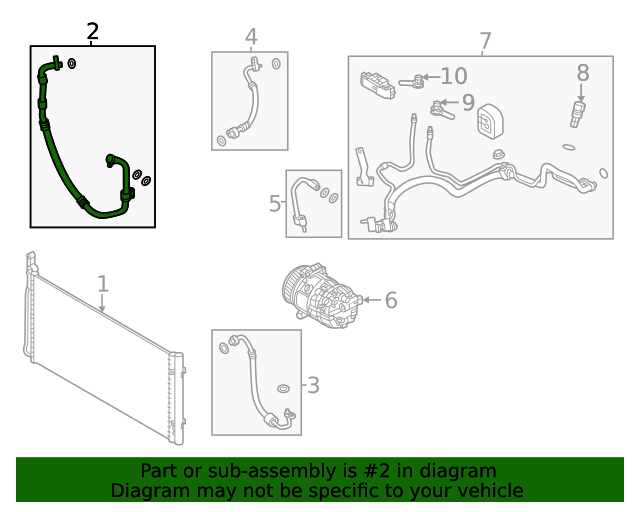 2
4
7
10
8
9
5
1
6
3

Part or sub-assembly is #2 in diagram
Diagram may not be specific to your vehicle