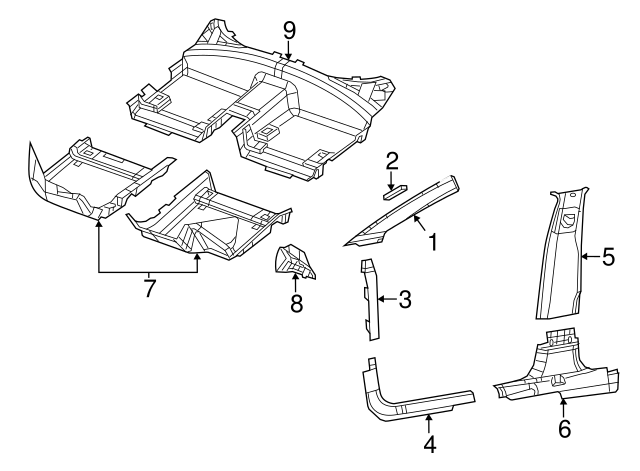 9
2
1
5
7
8
3
4
6