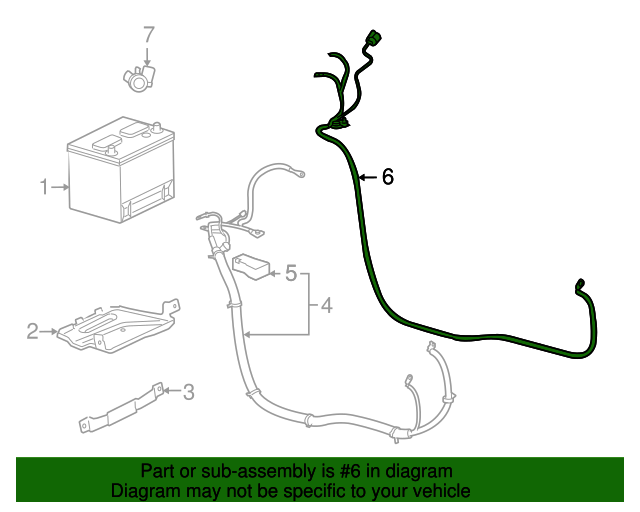 7
1
6
5
4
2
3
Part or sub-assembly is #6 in diagram
Diagram may not be specific to your vehicle