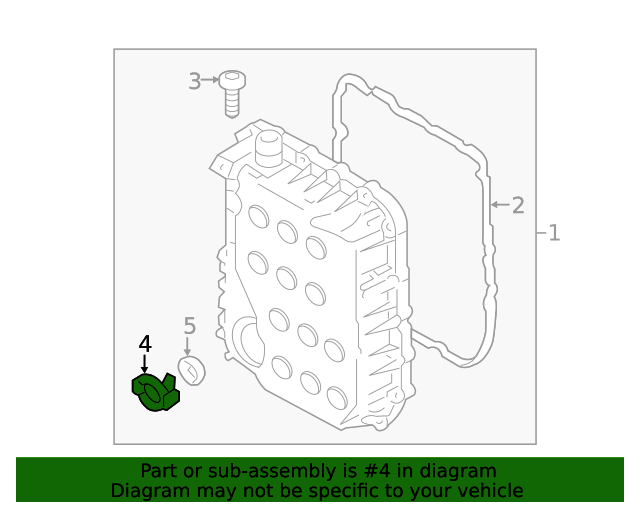 3
2
1
5
4

Part or sub-assembly is #4 in diagram
Diagram may not be specific to your vehicle