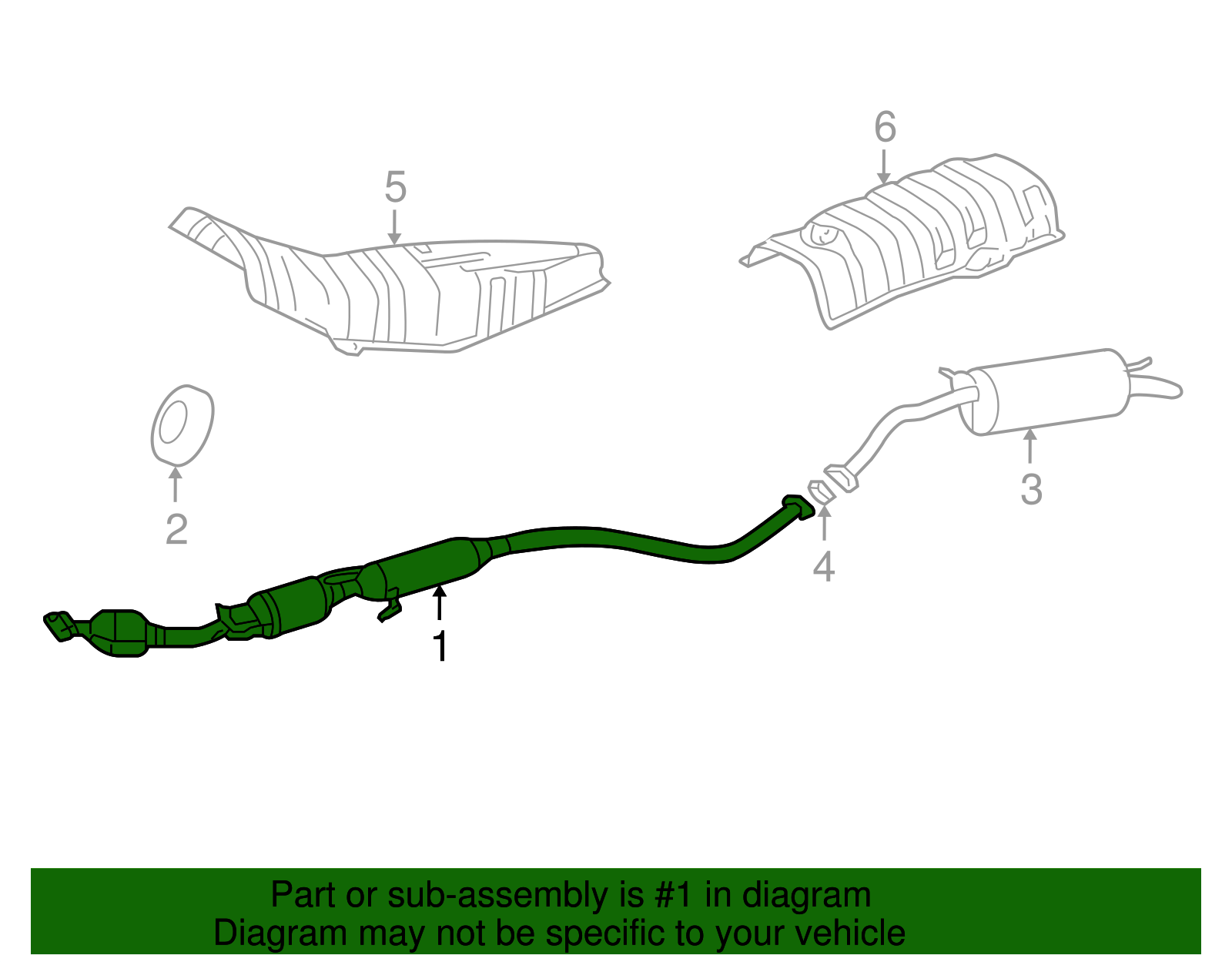 6

5

2

3

4

1

Part or sub-assembly is #1 in diagram
Diagram may not be specific to your vehicle