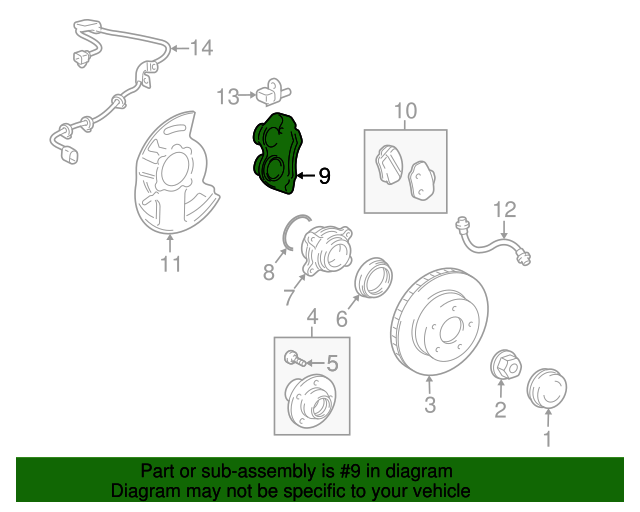 14

13

10

9

12

11

8

7

6

4

5

3

2

1

Part or sub-assembly is #9 in diagram
Diagram may not be specific to your vehicle