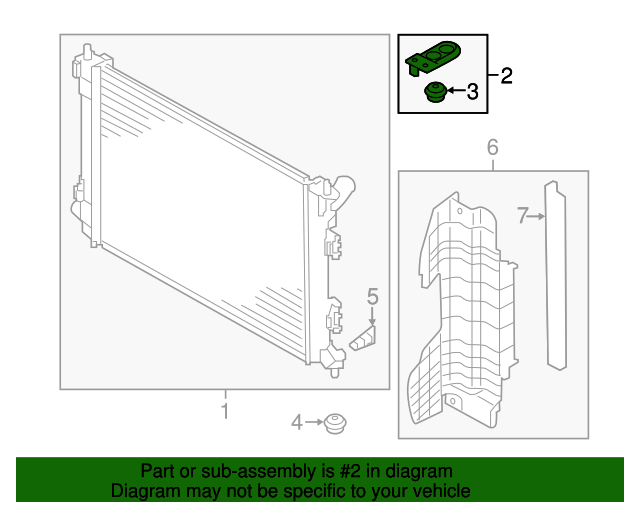 2
3
6
7
5
1
4

Part or sub-assembly is #2 in diagram
Diagram may not be specific to your vehicle