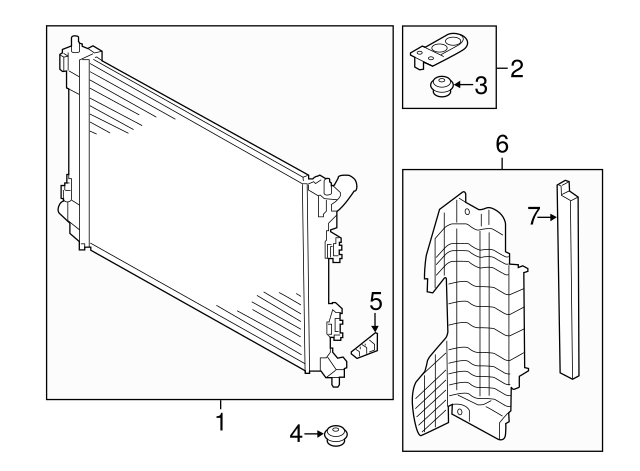 2
3
6
7
5
1
4