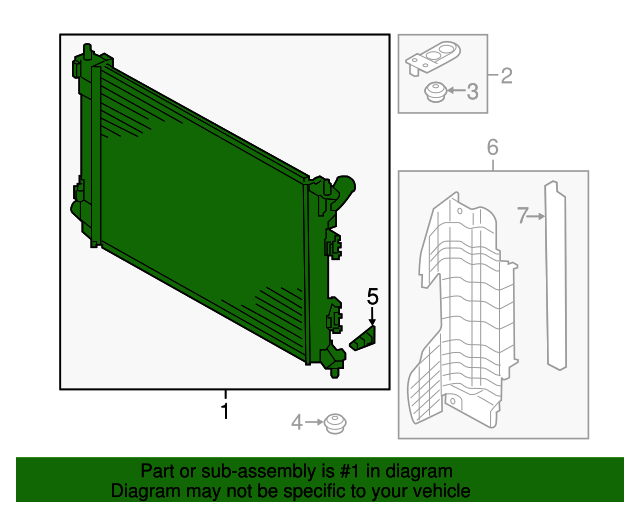 2
3
6
7
5
1
4

Part or sub-assembly is #1 in diagram
Diagram may not be specific to your vehicle