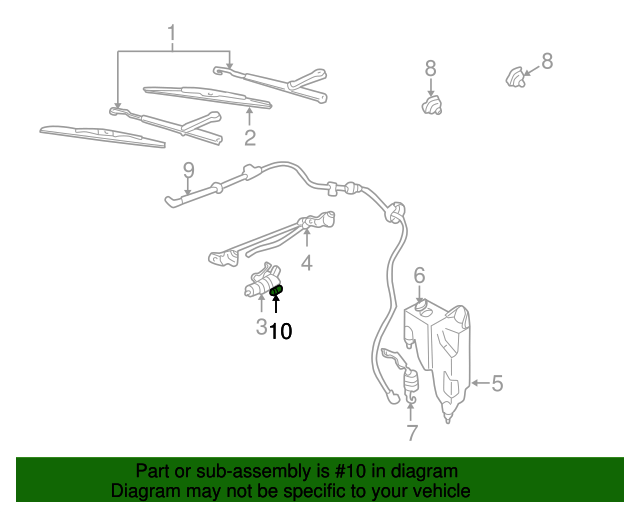 1

8

8

2

9

4

6

3

10

5

7

Part or sub-assembly is #10 in diagram
Diagram may not be specific to your vehicle