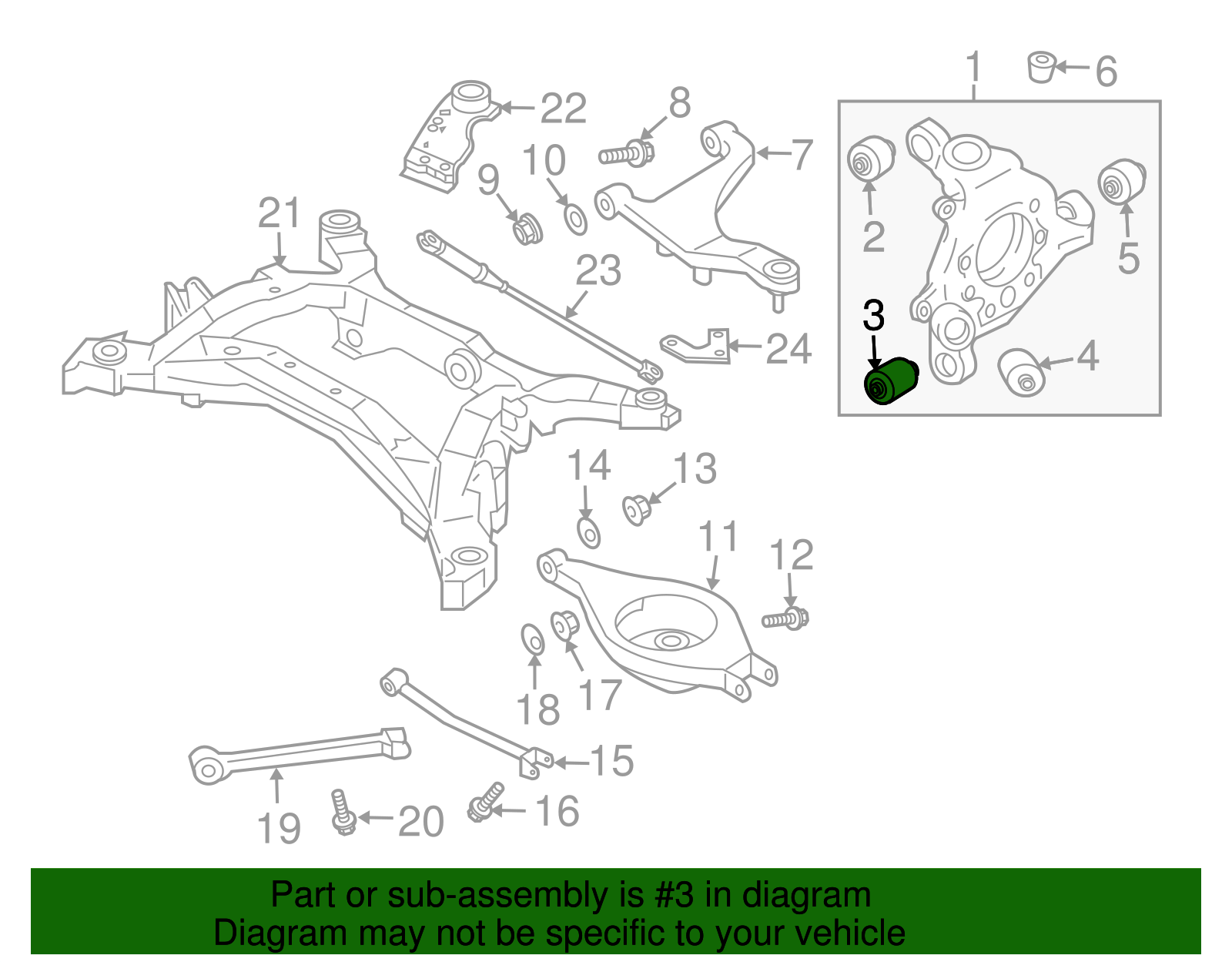 1
6
22
8
7
10
9
2
5
21
23
3
24
4
14
13
11
12
18
17
15
19
20
16

Part or sub-assembly is #3 in diagram
Diagram may not be specific to your vehicle