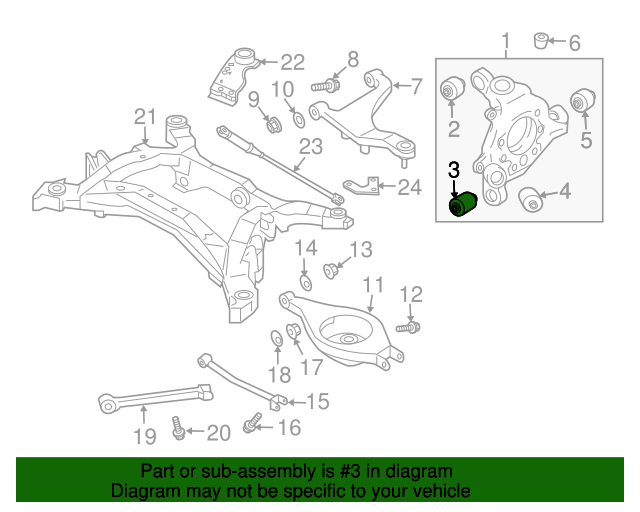 1
6
22
8
7
10
9
2
5
21
23
3
24
4
14
13
11
12
18
17
15
19
20
16

Part or sub-assembly is #3 in diagram
Diagram may not be specific to your vehicle