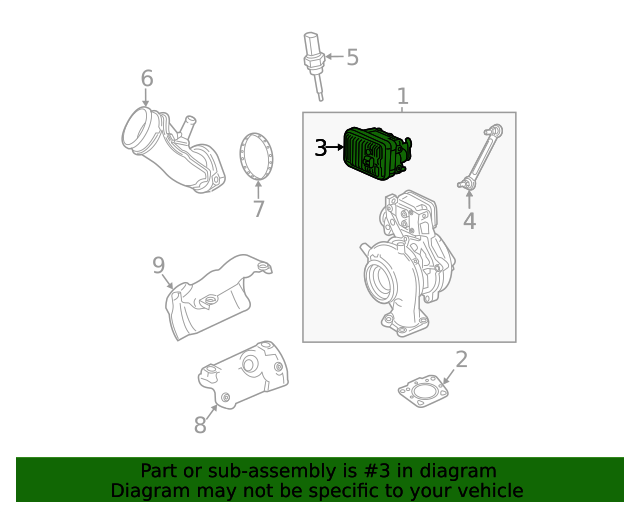 5
6
1
3
7
4
9
2
8

Part or sub-assembly is #3 in diagram
Diagram may not be specific to your vehicle