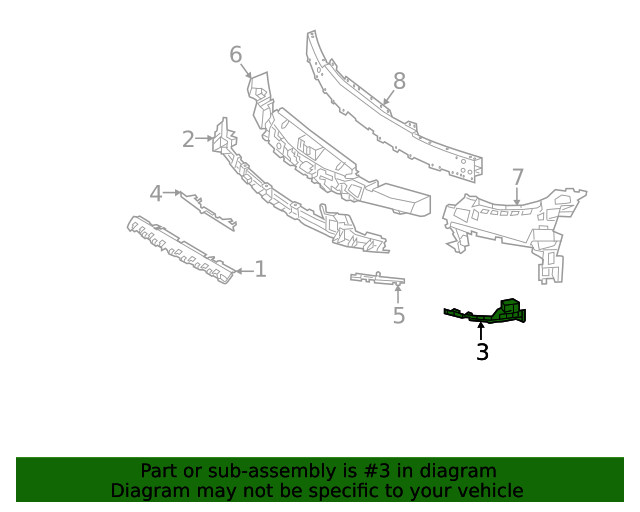 6
8
2
7
4
1
5
3

Part or sub-assembly is #3 in diagram
Diagram may not be specific to your vehicle