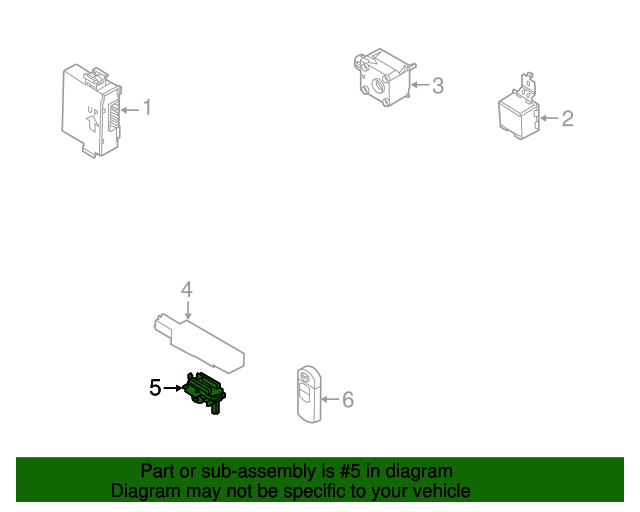 UP

1

3

2

4

5

6

Part or sub-assembly is #5 in diagram
Diagram may not be specific to your vehicle