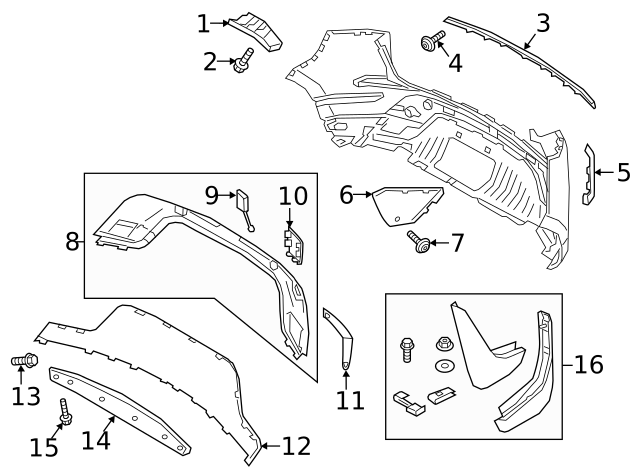 1
2
3
4
5
6
7
8
9
10
11
12
13
14
15
16