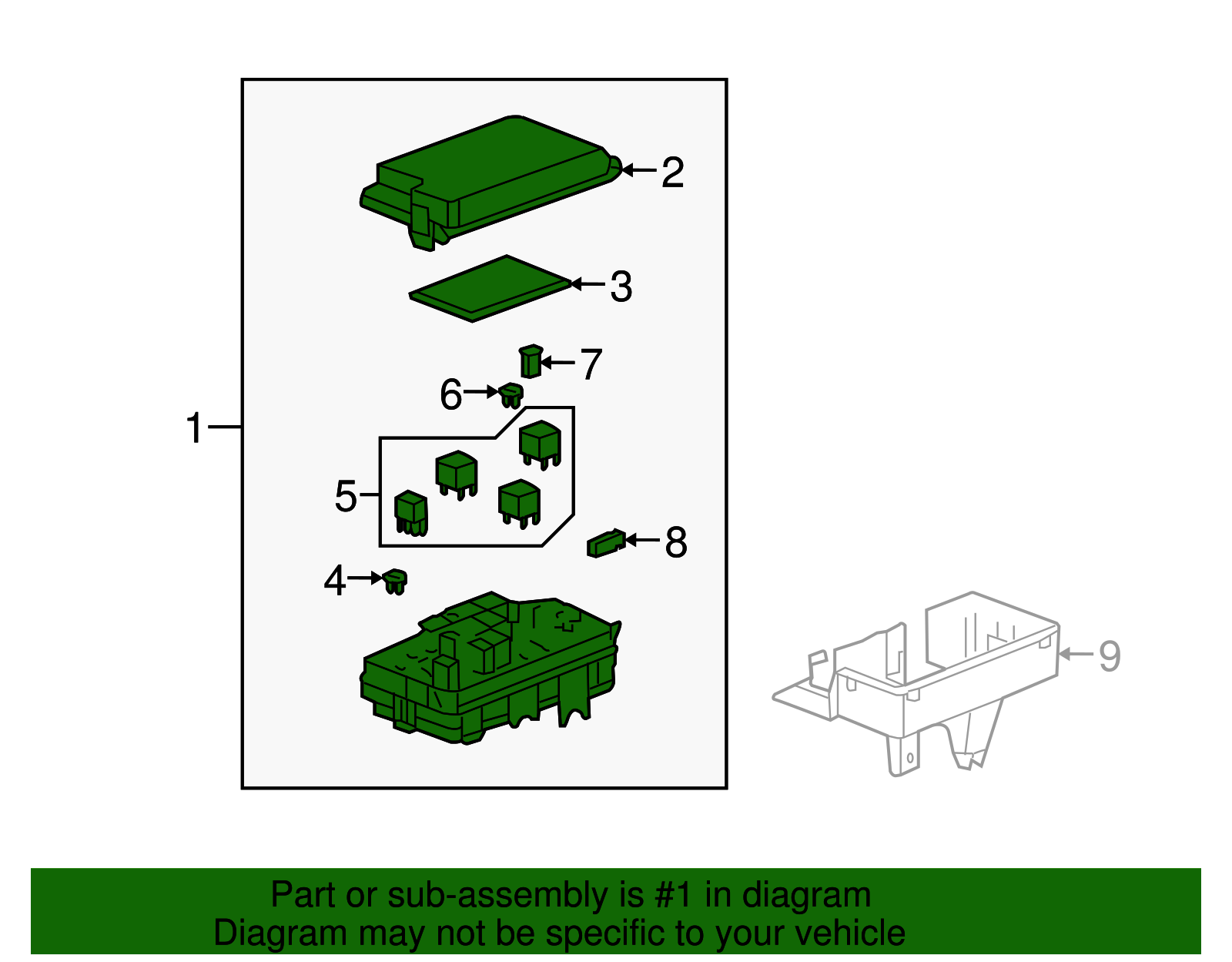 2
3
7
6
1
5
8
4
9

Part or sub-assembly is #1 in diagram
Diagram may not be specific to your vehicle