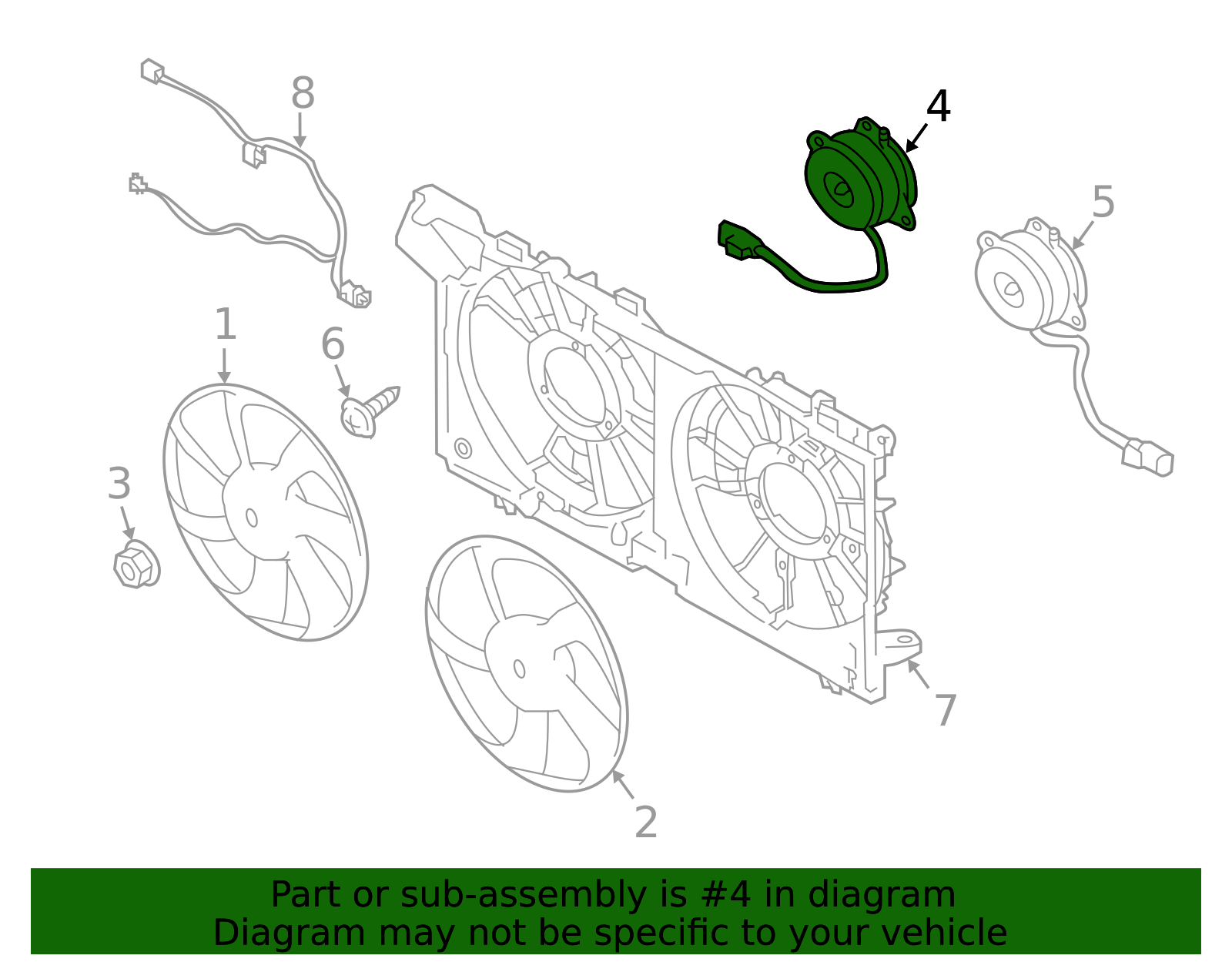 8

4

5

1

6

3

7

2

Part or sub-assembly is #4 in diagram
Diagram may not be specific to your vehicle