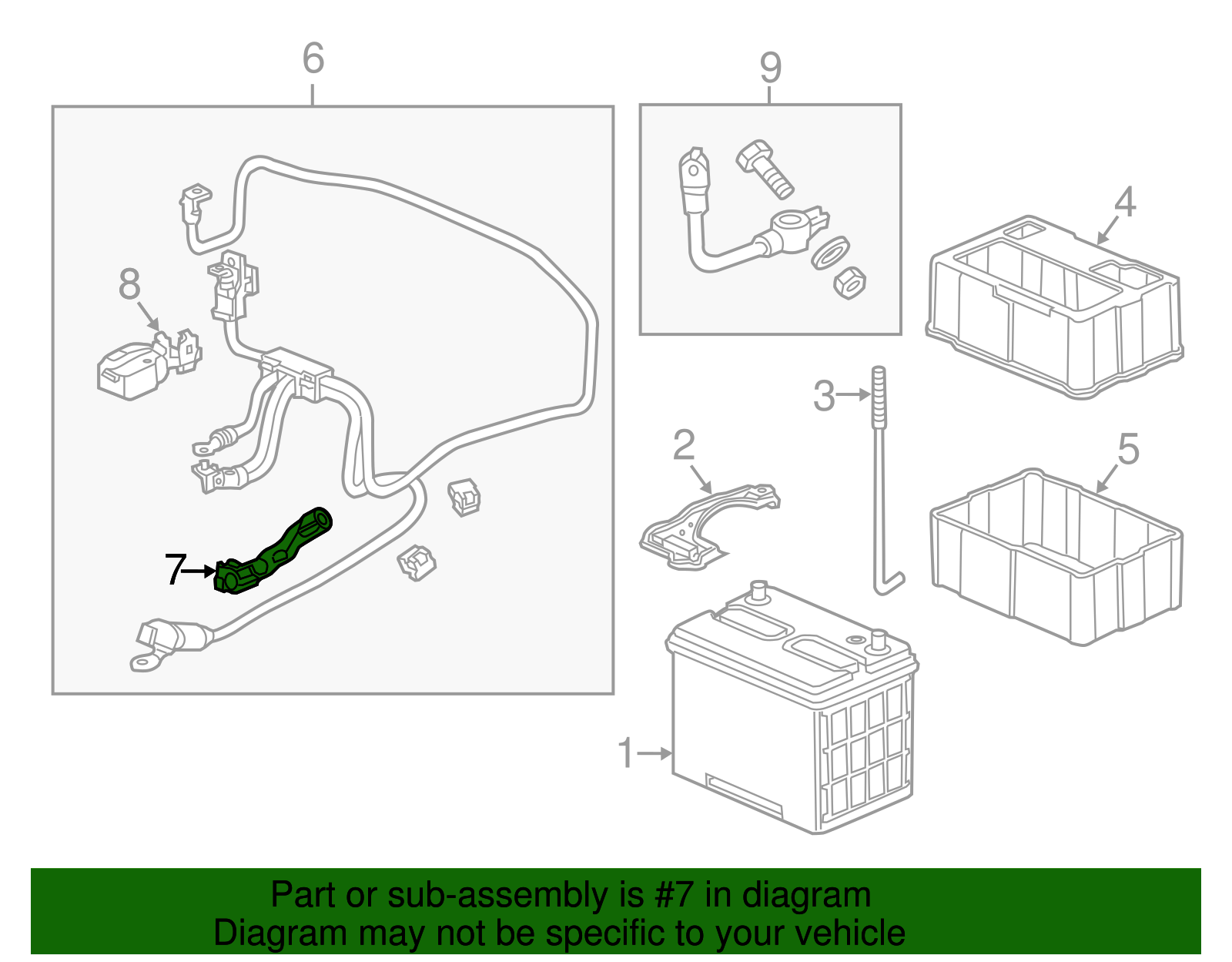 6
9
4
8
3
2
5
7
1

Part or sub-assembly is #7 in diagram
Diagram may not be specific to your vehicle