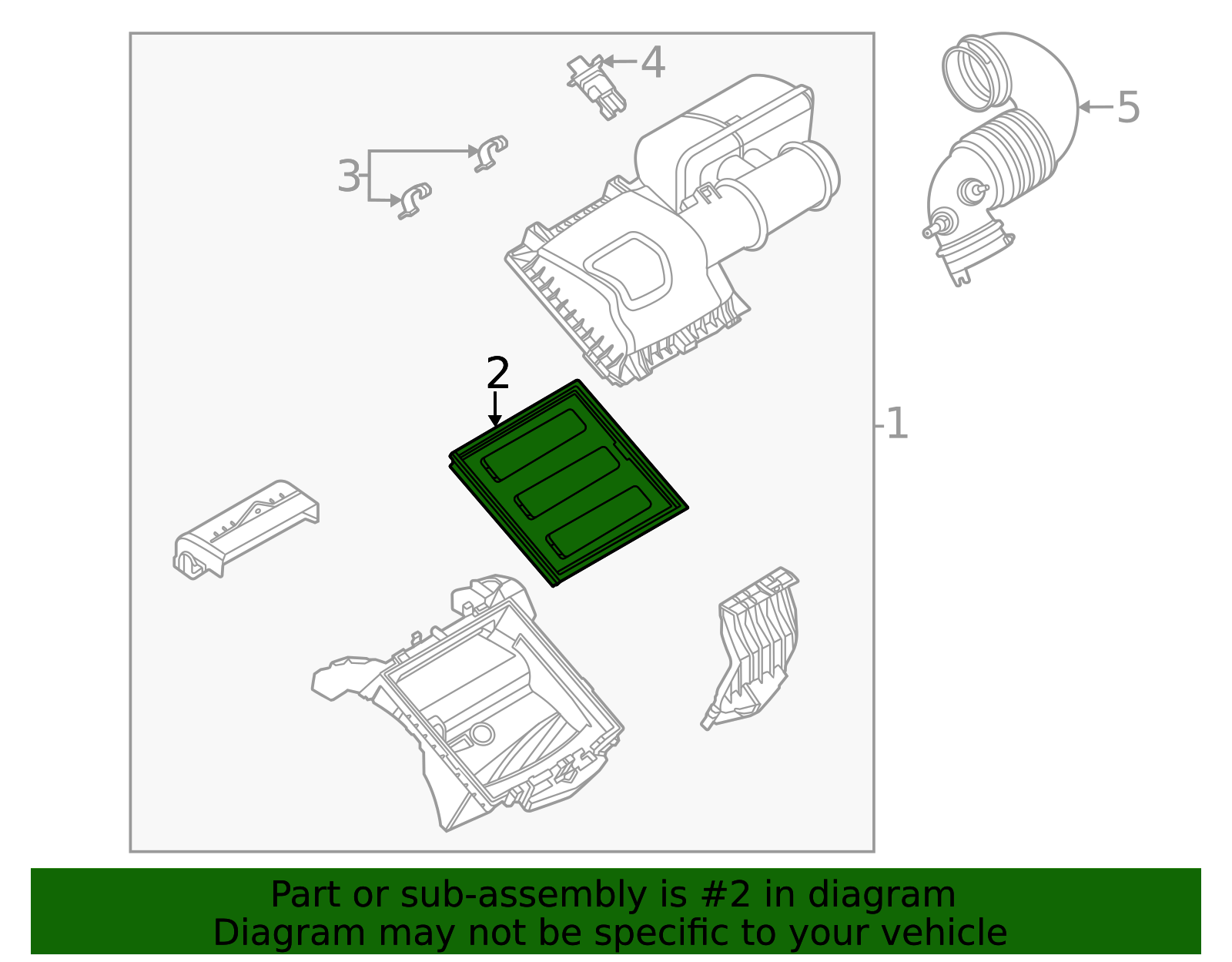 4
5
3
2
1

Part or sub-assembly is #2 in diagram
Diagram may not be specific to your vehicle