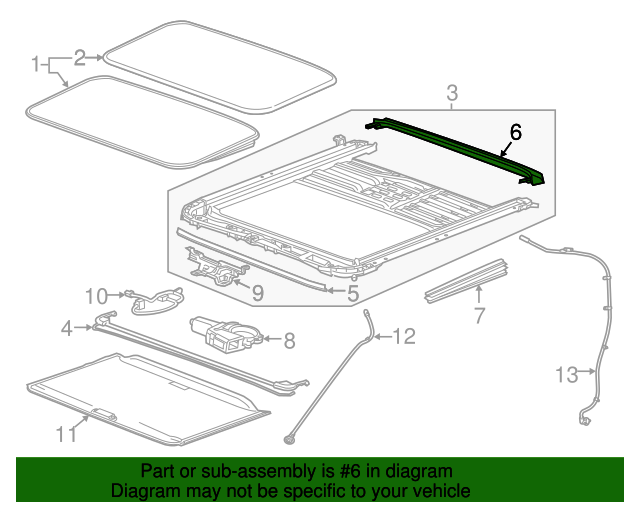 1
2
3
6
10
9
5
4
8
7
12
13
11
Part or sub-assembly is #6 in diagram
Diagram may not be specific to your vehicle