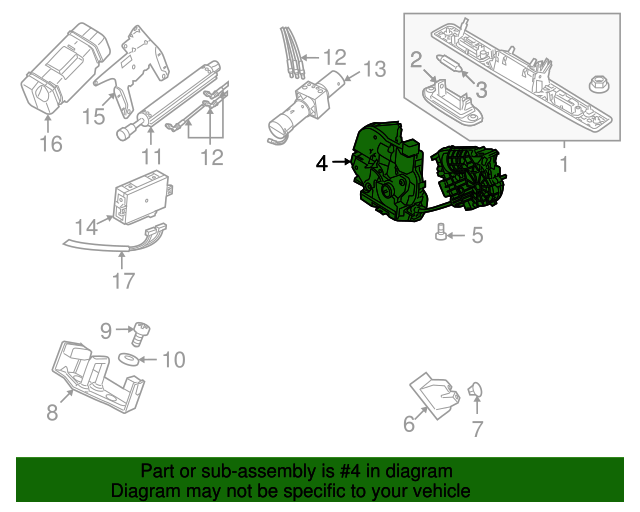 16
15
11
12
12
13
2
3
1
4
5
14
17
9
10
8
6
7

Part or sub-assembly is #4 in diagram
Diagram may not be specific to your vehicle