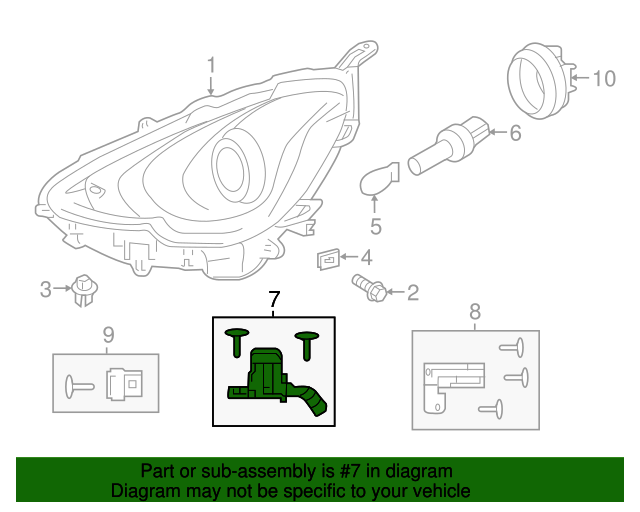 1
10
6
5
4
3
2
7
8
9

Part or sub-assembly is #7 in diagram
Diagram may not be specific to your vehicle