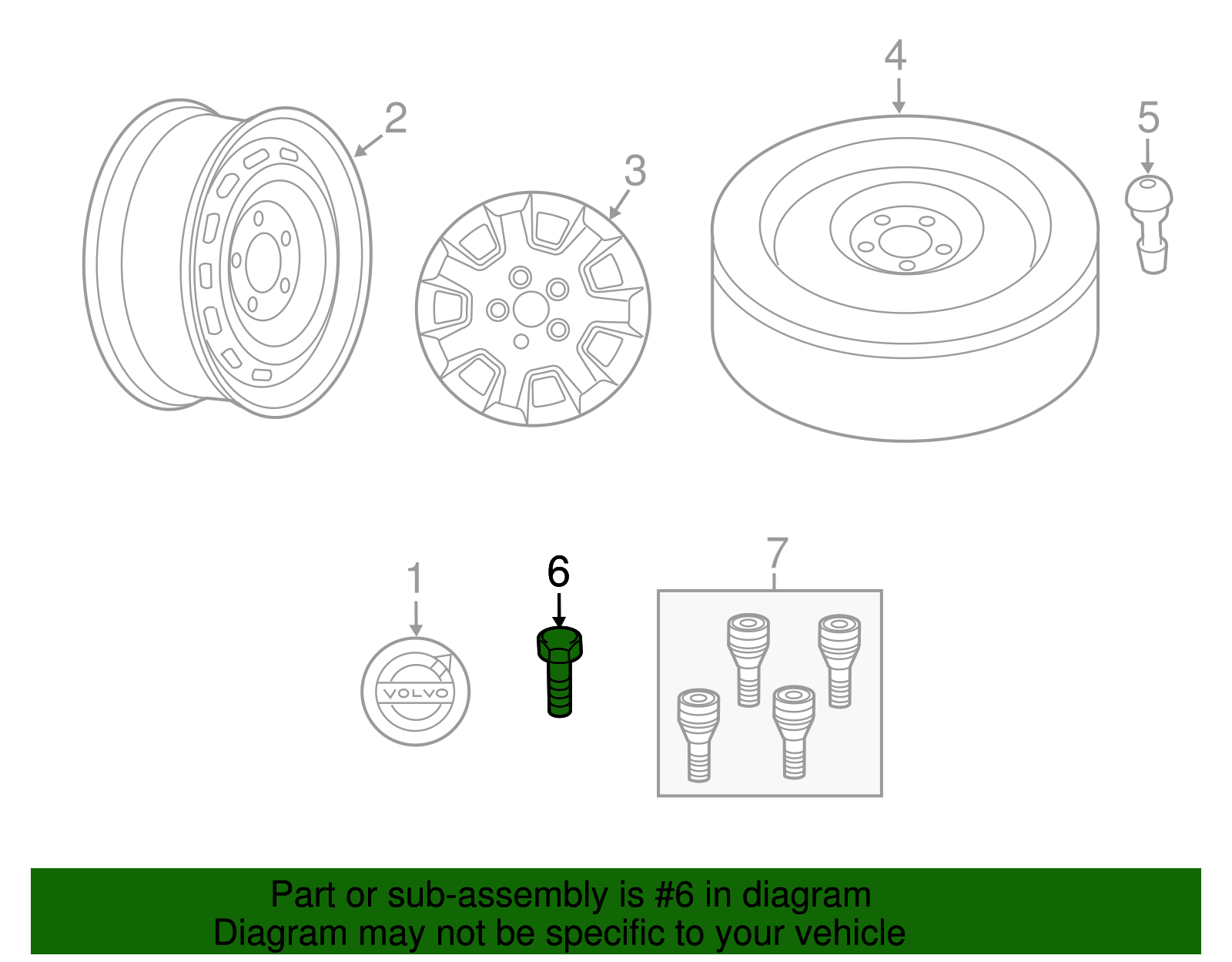 2

3

4

5

1

VOLVO

6

7

Part or sub-assembly is #6 in diagram
Diagram may not be specific to your vehicle