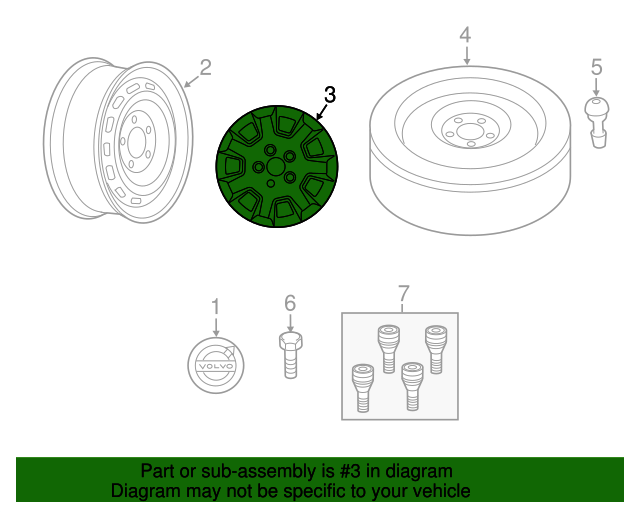 2

3

4

5

1

VOLVO

6

7

Part or sub-assembly is #3 in diagram
Diagram may not be specific to your vehicle