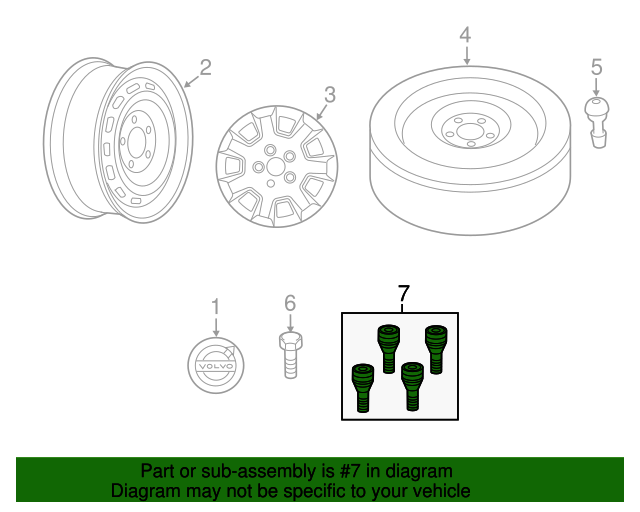 2
3
4
5
1
VOLVO
6
7

Part or sub-assembly is #7 in diagram
Diagram may not be specific to your vehicle