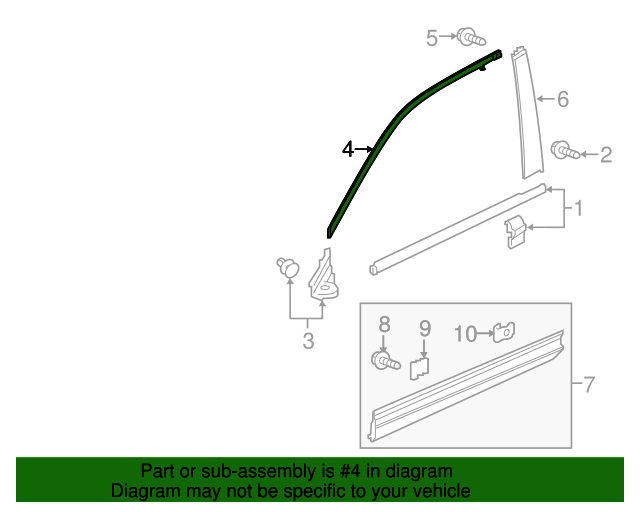 5
6
4
2
1
3
8
9
10
7

Part or sub-assembly is #4 in diagram
Diagram may not be specific to your vehicle