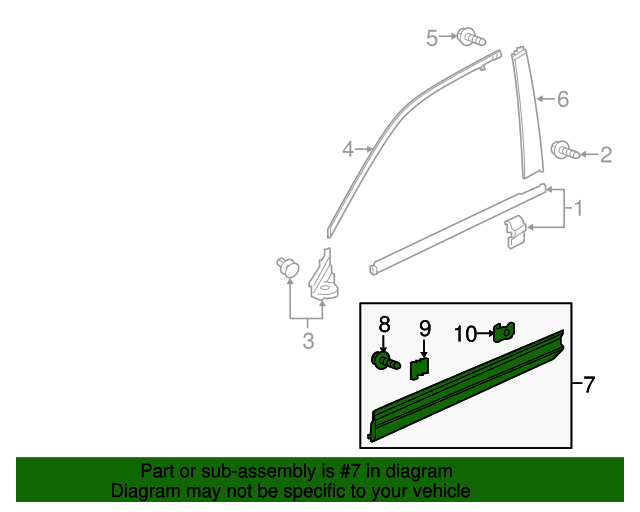 5
6
4
2
1
3
8
9
10
7

Part or sub-assembly is #7 in diagram
Diagram may not be specific to your vehicle