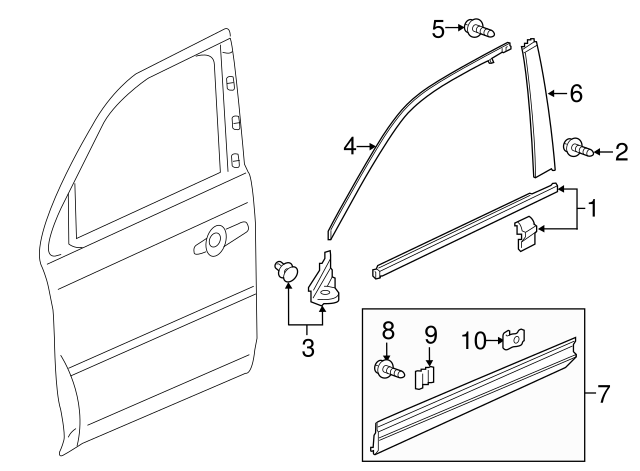 5
6
4
2
1
3
8
9
10
7