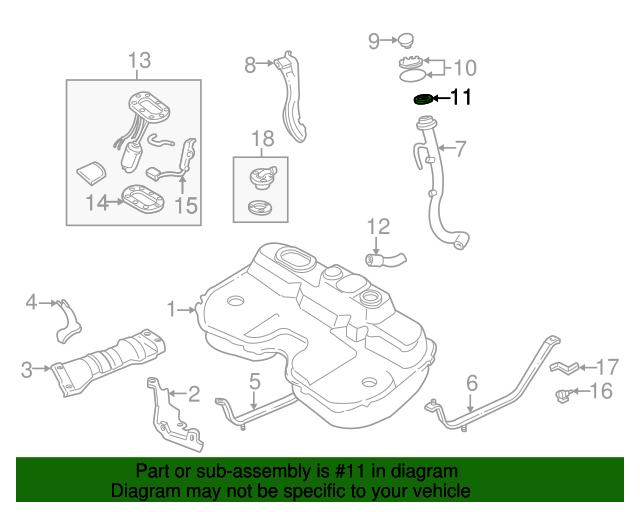 13
8
9
10
11
7
18
14
15
12
4
1
3
2
5
6
17
16

Part or sub-assembly is #11 in diagram
Diagram may not be specific to your vehicle