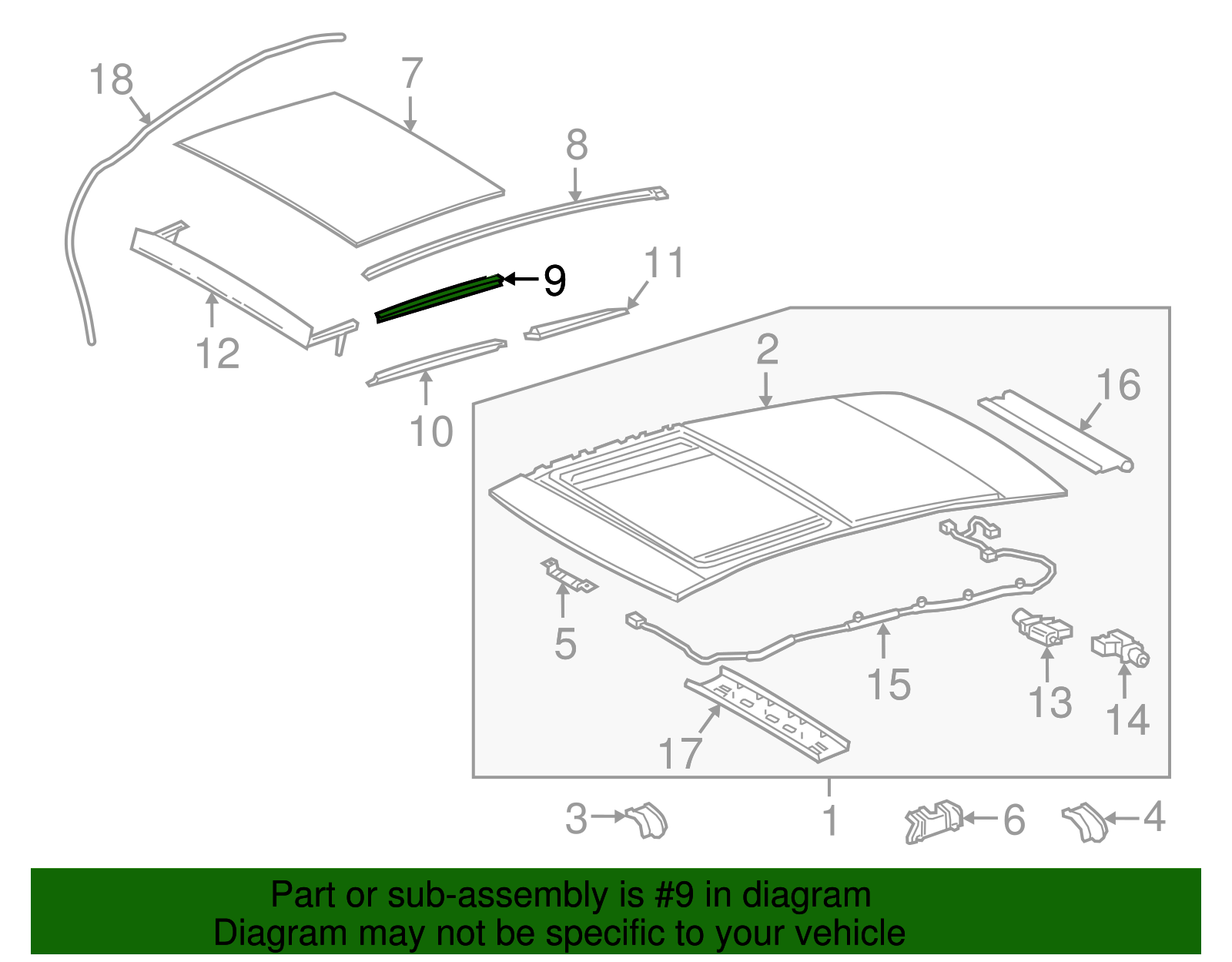 18
7
8
9
11
12
10
2
16
5
15
13
14
17
3
1
6
4

Part or sub-assembly is #9 in diagram
Diagram may not be specific to your vehicle