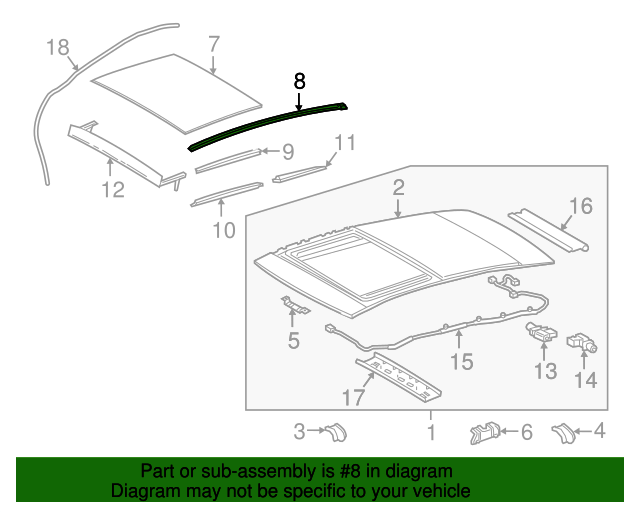 18
7
8
9
11
12
10
2
16
5
15
13
14
17
3
1
6
4

Part or sub-assembly is #8 in diagram
Diagram may not be specific to your vehicle