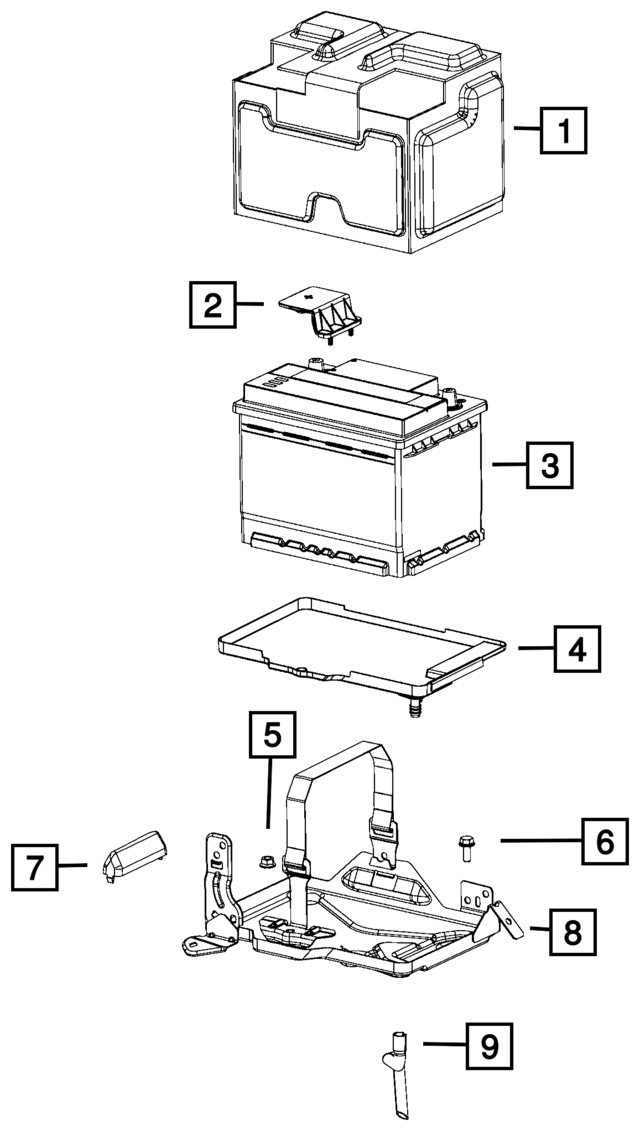 1
2
3
4
5
6
7
8
9