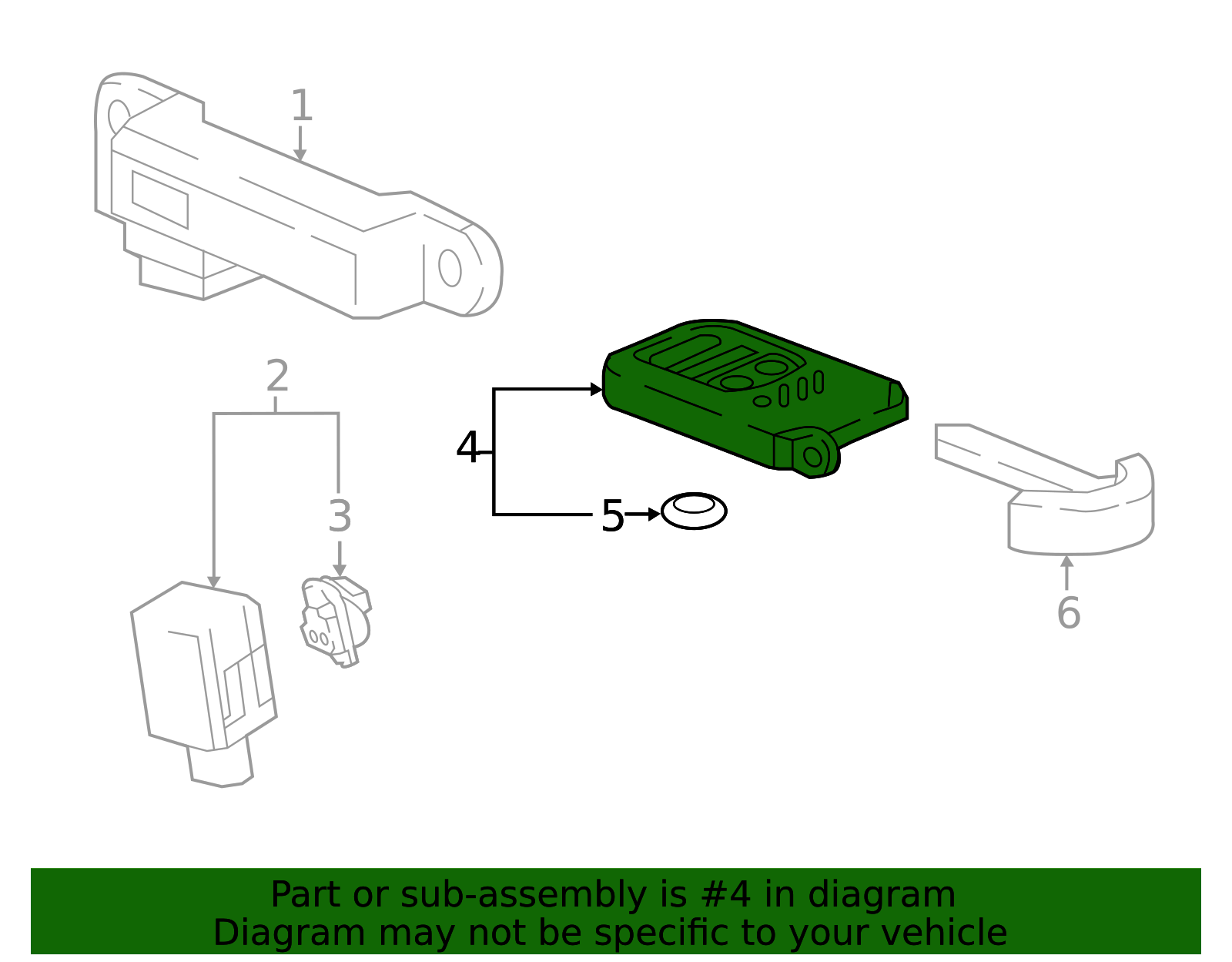 1

2

3

4

5

6

Part or sub-assembly is #4 in diagram
Diagram may not be specific to your vehicle