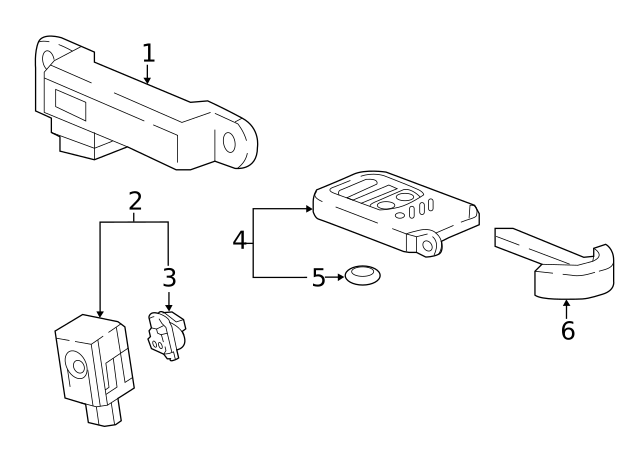 1
2
3
4
5
6