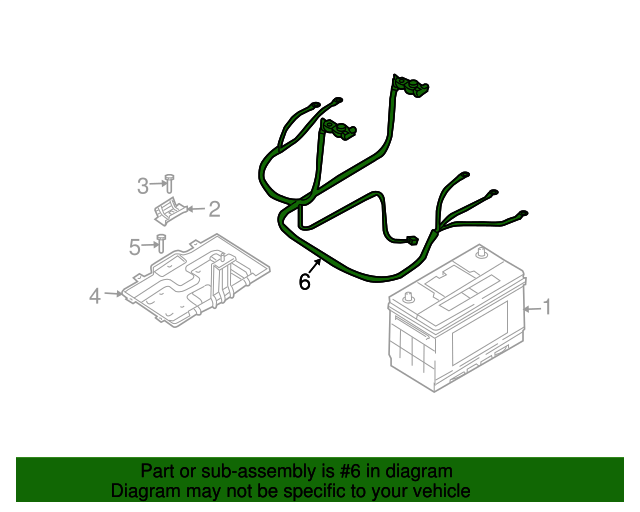 3
2
5
4
6
1

Part or sub-assembly is #6 in diagram
Diagram may not be specific to your vehicle