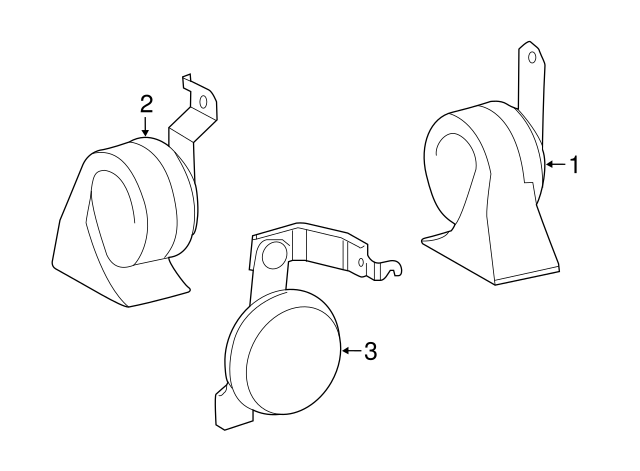 2
1
3