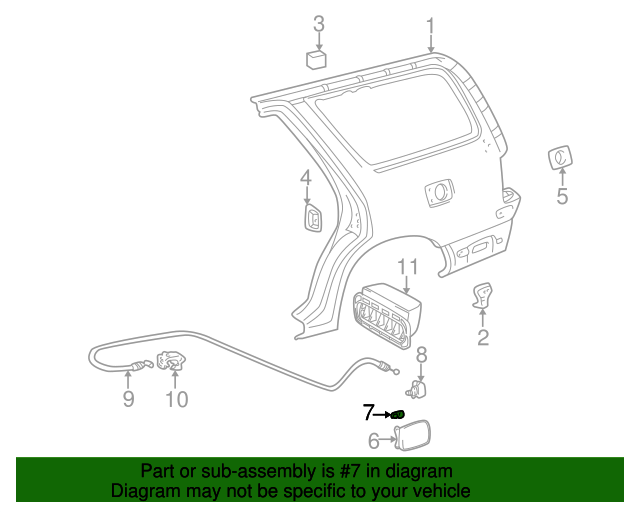 3
1
4
5
11
2
8
9
10
7
6

Part or sub-assembly is #7 in diagram
Diagram may not be specific to your vehicle