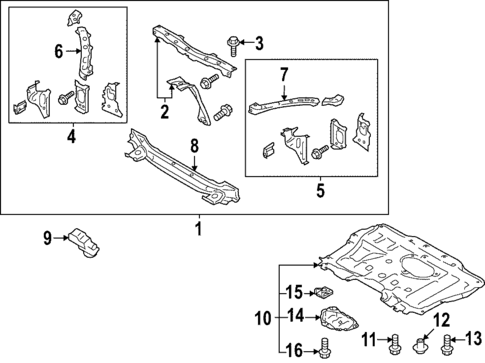 6
3
7
2
4
8
5
1
9
15
10
14
12
11
13
16