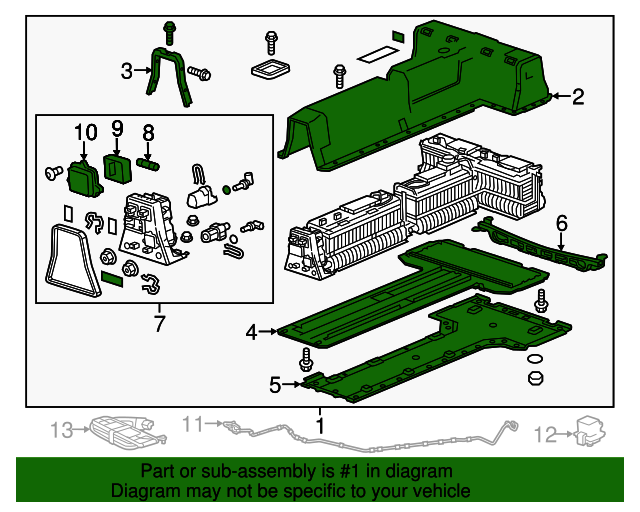 3
2
10
9
8
6
7
4
5
13
11
1
12
Part or sub-assembly is #1 in diagram
Diagram may not be specific to your vehicle