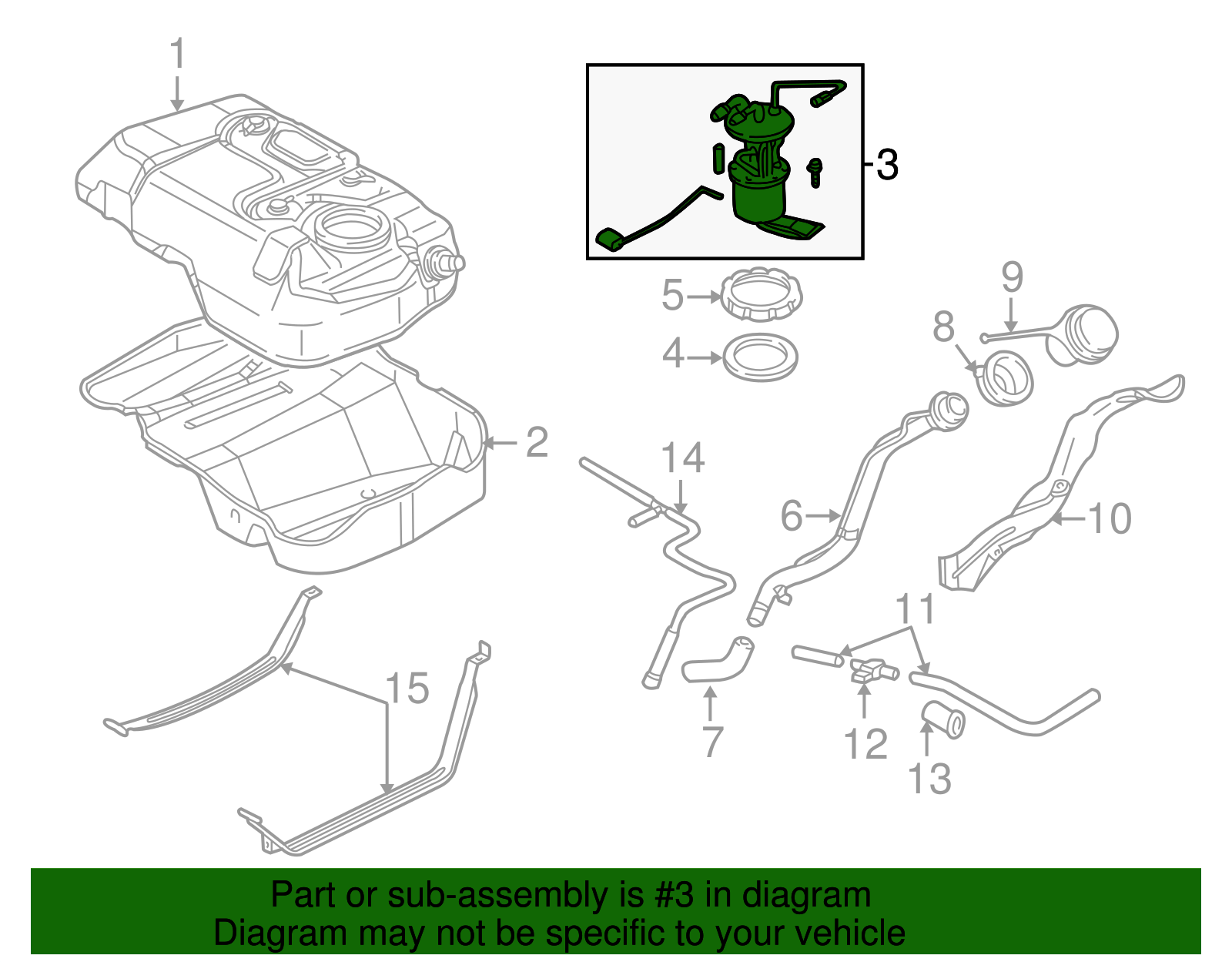 1
3
5
4
9
8
2
14
6
10
11
15
7
12
13

Part or sub-assembly is #3 in diagram
Diagram may not be specific to your vehicle