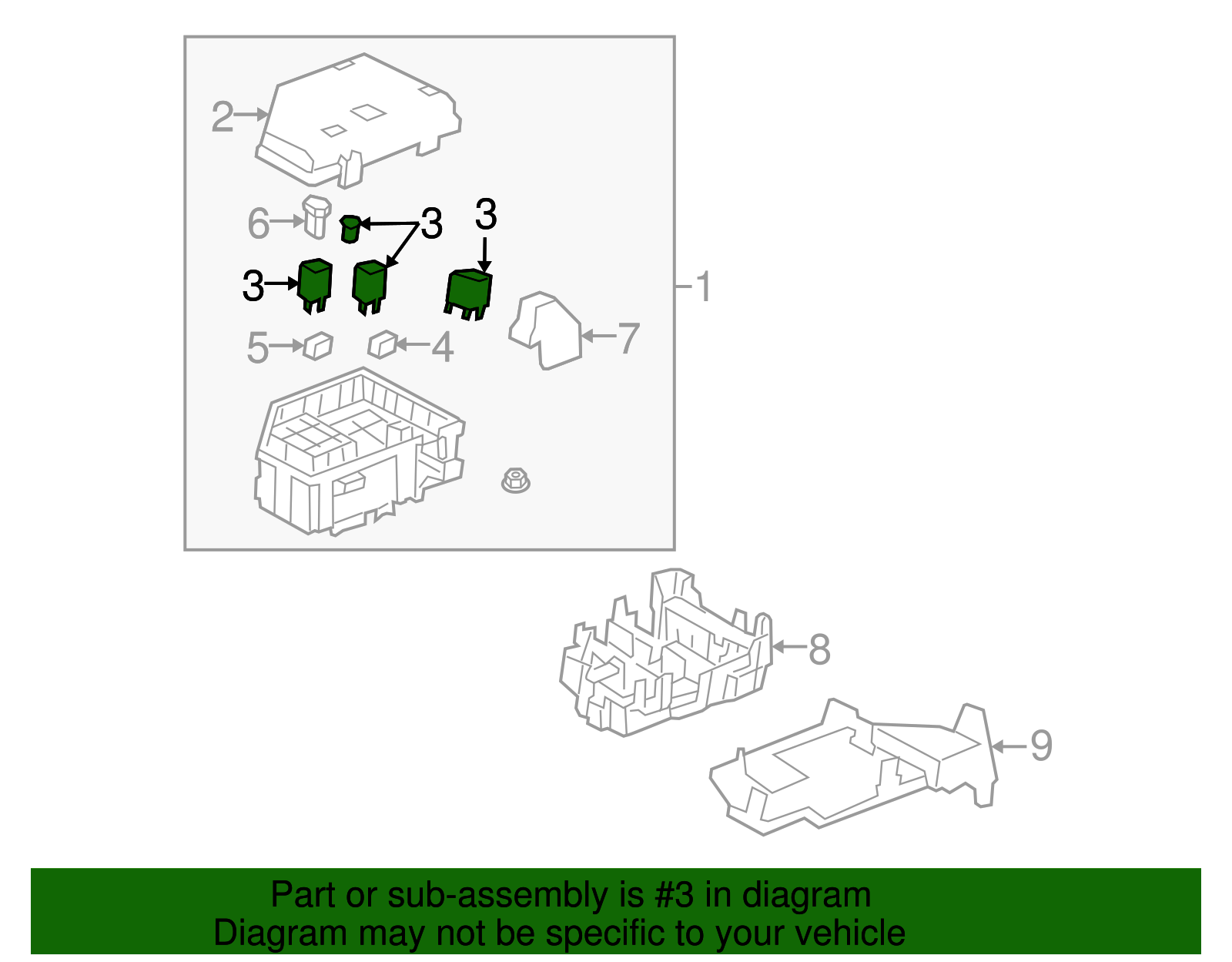 2
6
3
3
3
1
5
4
7
8
9

Part or sub-assembly is #3 in diagram
Diagram may not be specific to your vehicle