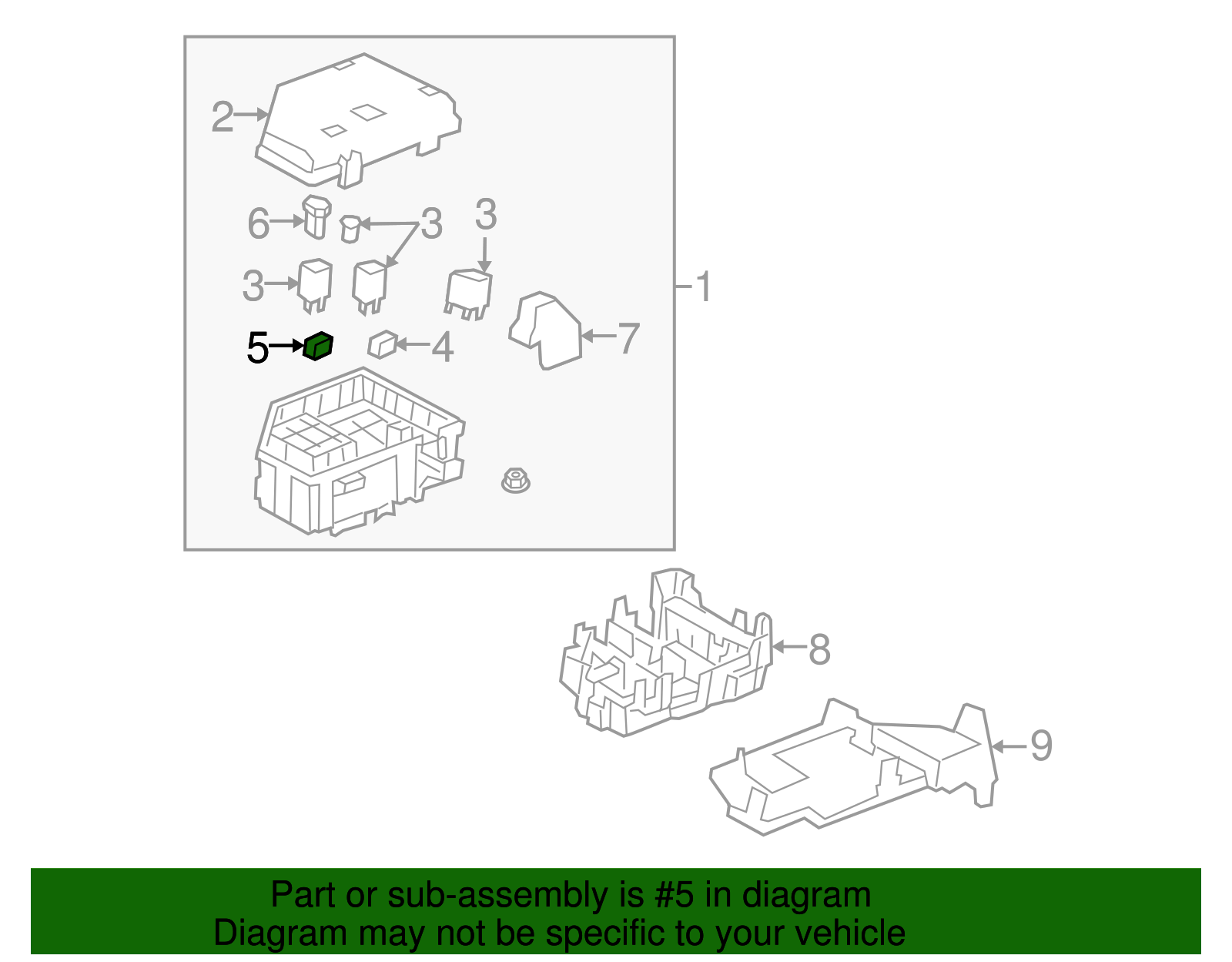 2
6
3
3
3
1
5
4
7
8
9

Part or sub-assembly is #5 in diagram
Diagram may not be specific to your vehicle