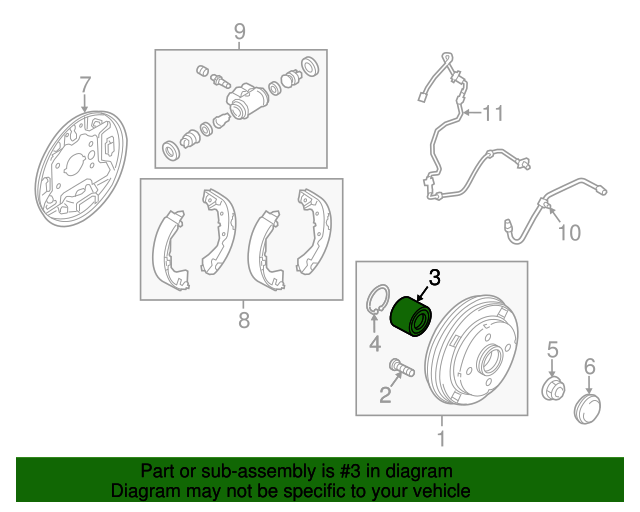 9
7
11
10
8
3
4
2
5
6
1

Part or sub-assembly is #3 in diagram
Diagram may not be specific to your vehicle