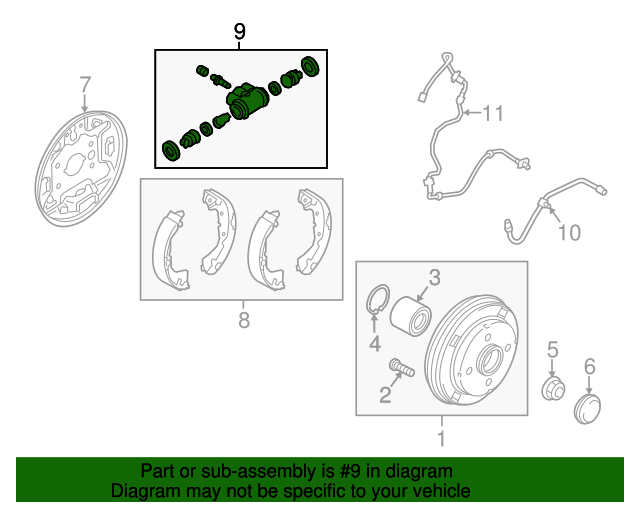 9

7

11

10

8

3

4

2

5

6

1

Part or sub-assembly is #9 in diagram
Diagram may not be specific to your vehicle