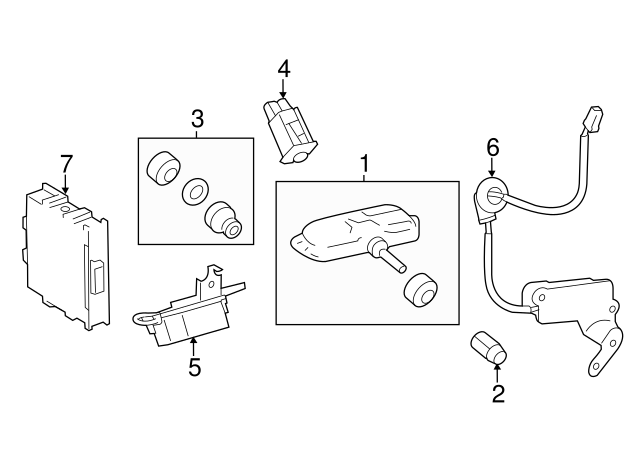 4
3
7
1
6
5
2