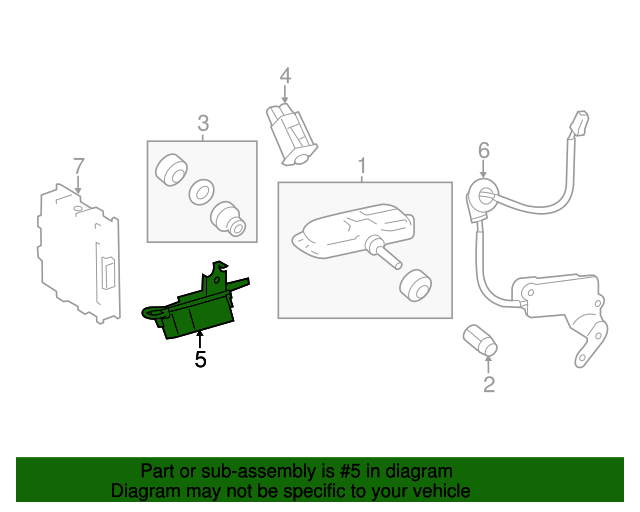 4

3

7

1

6

5

2

Part or sub-assembly is #5 in diagram
Diagram may not be specific to your vehicle