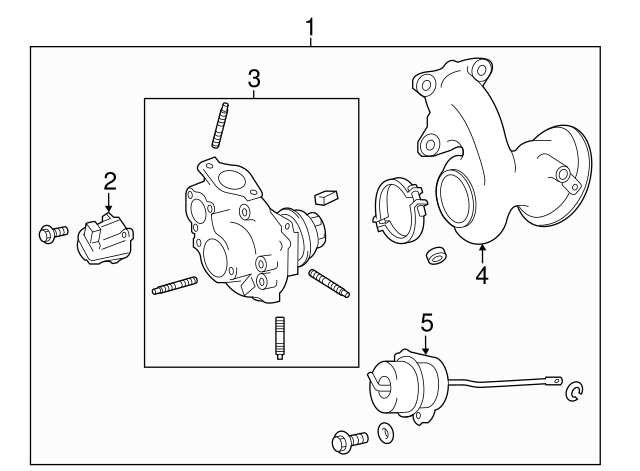 1
3
2
4
5