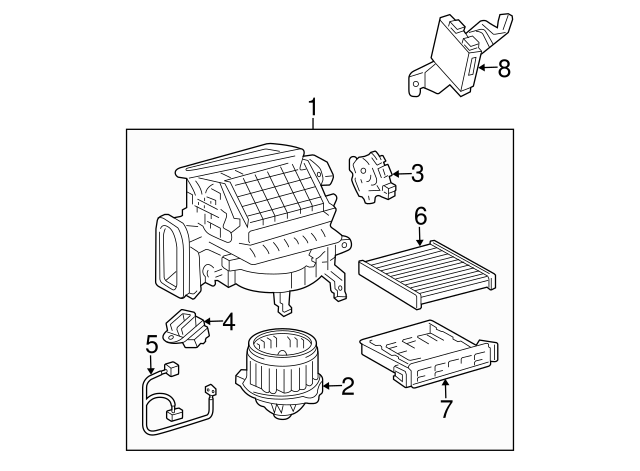 8
1
3
6
4
5
2
7